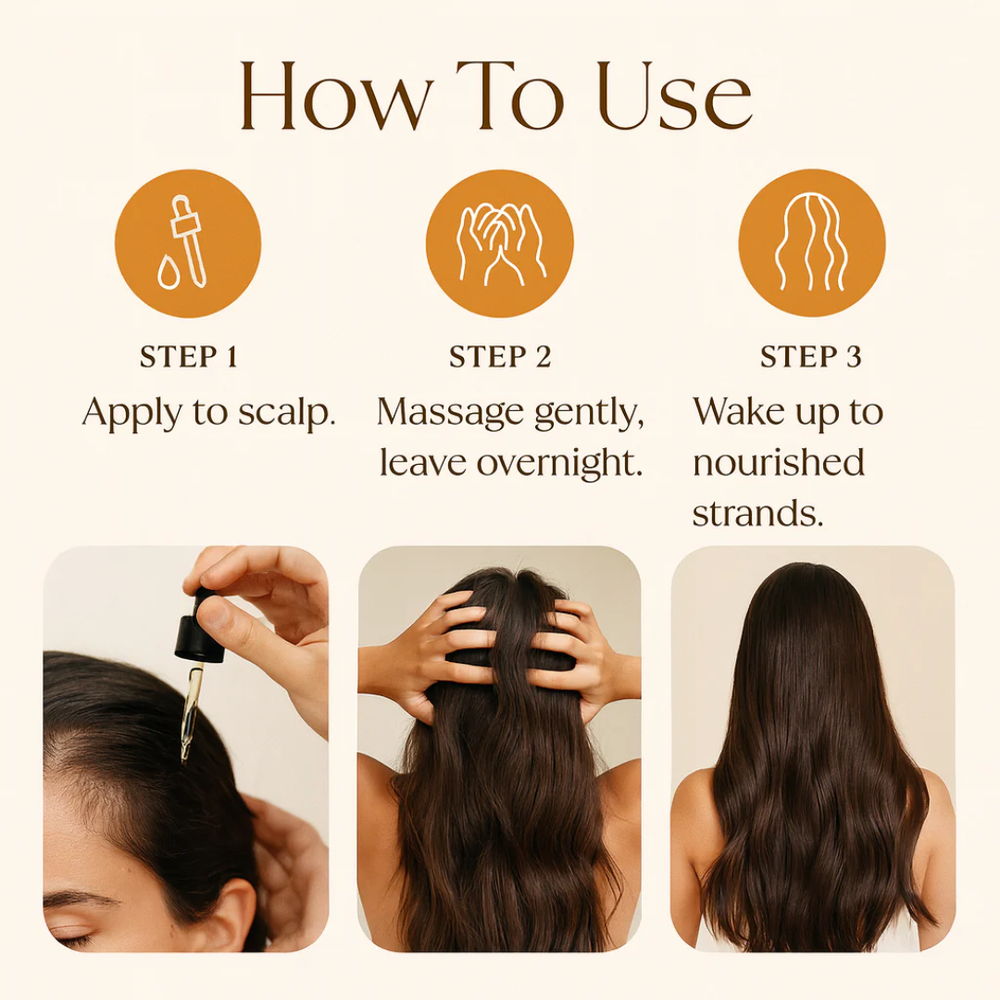 How To Use

STEP 1
Apply to scalp.

STEP 2
Massage gently, leave overnight.

STEP 3
Wake up to nourished strands.