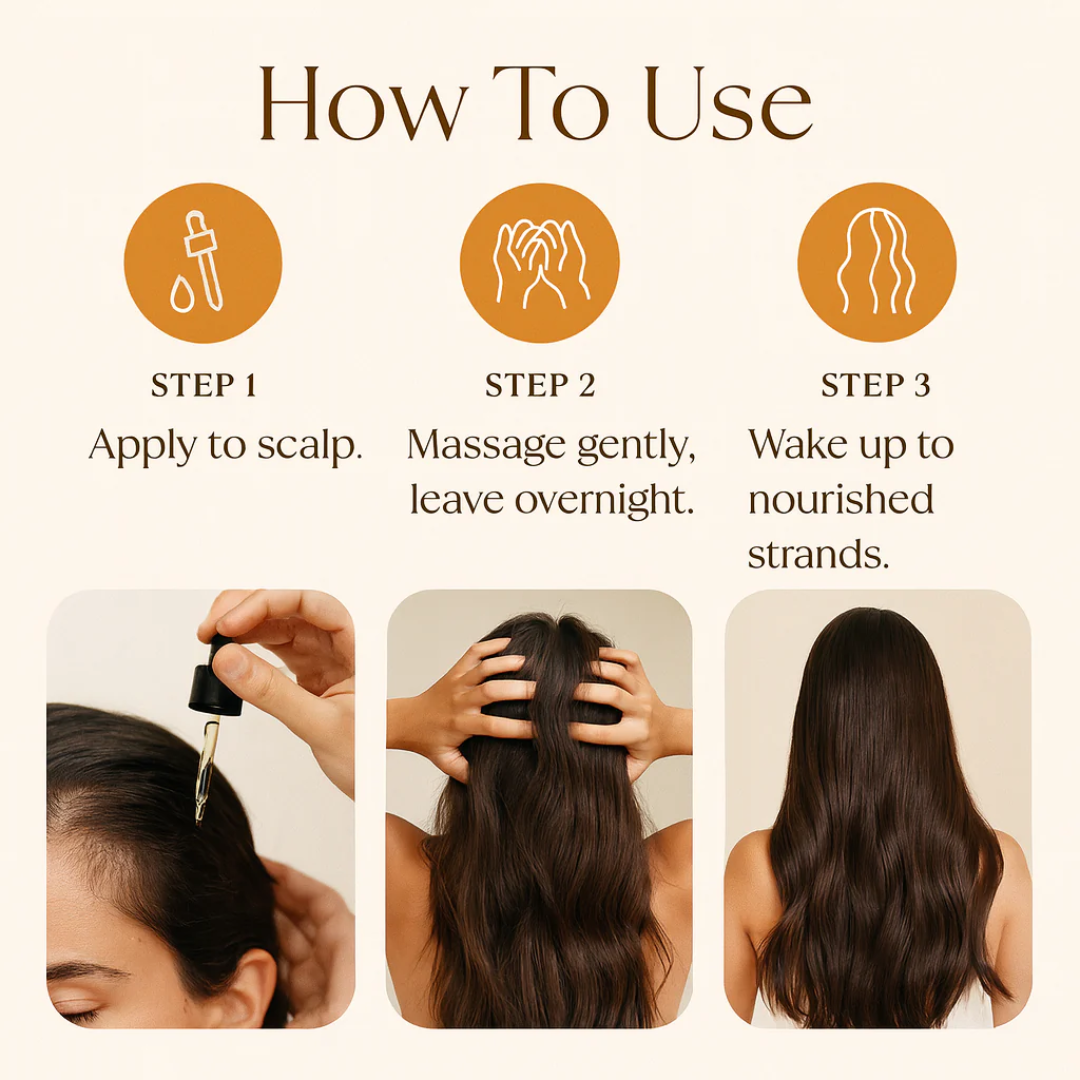 How To Use

STEP 1
Apply to scalp.

STEP 2
Massage gently, leave overnight.

STEP 3
Wake up to nourished strands.